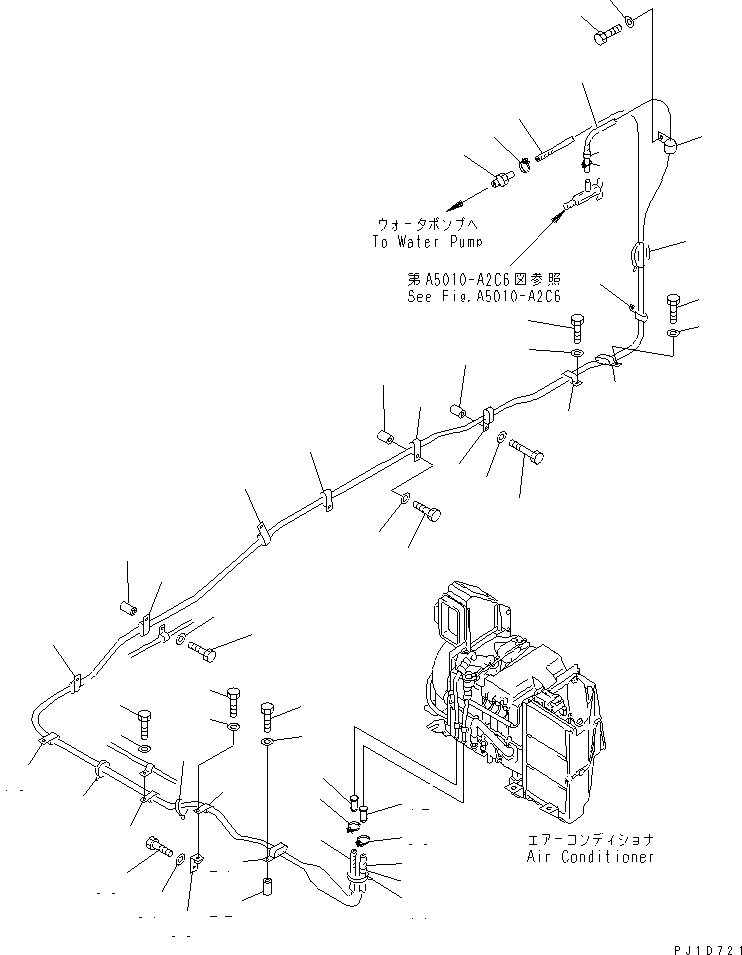 ウォータポンプへ
To Water Pump

第A5010-A2C6図参照
See Fig.A5010-A2C6

エアーコンディショナ
Air Conditioner

PJ1D721