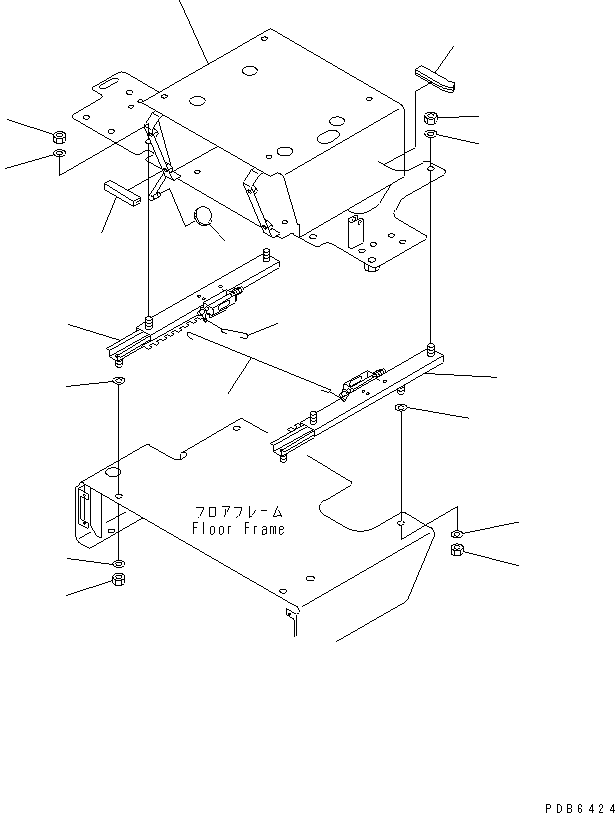 フロアフレーム
Floor Frame

PDB6424