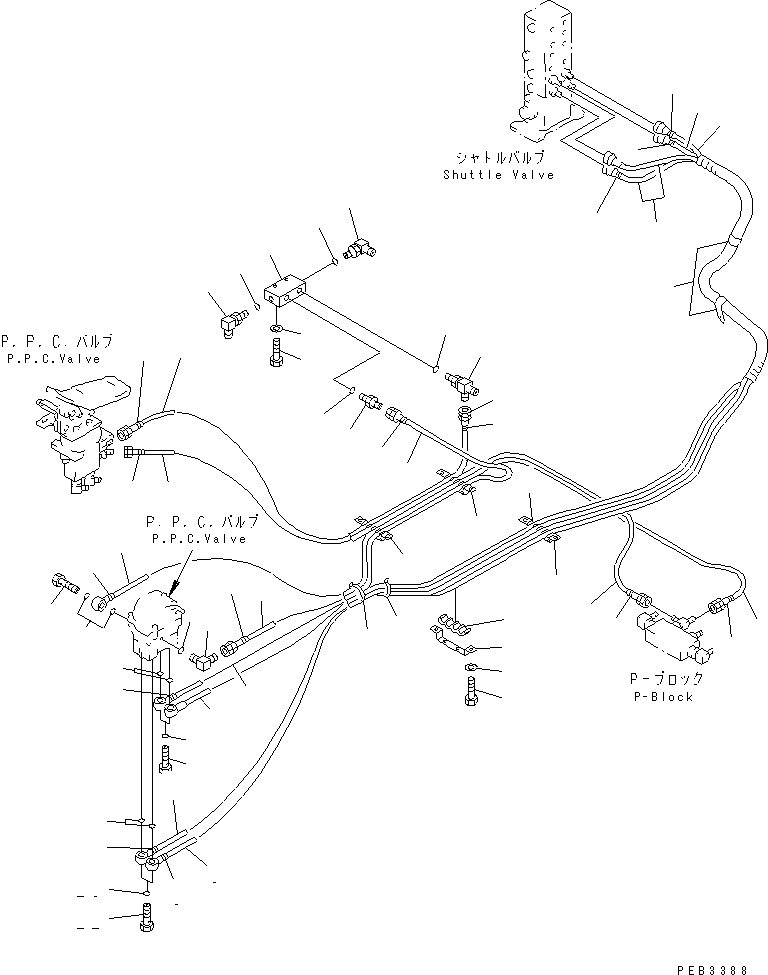 シャトルバルブ
Shuttle Valve

P. P. C. バルブ
P.P.C.Valve

P. P. C. バルブ
P.P.C.Valve

P－ブロック
P-Block

PEB3388