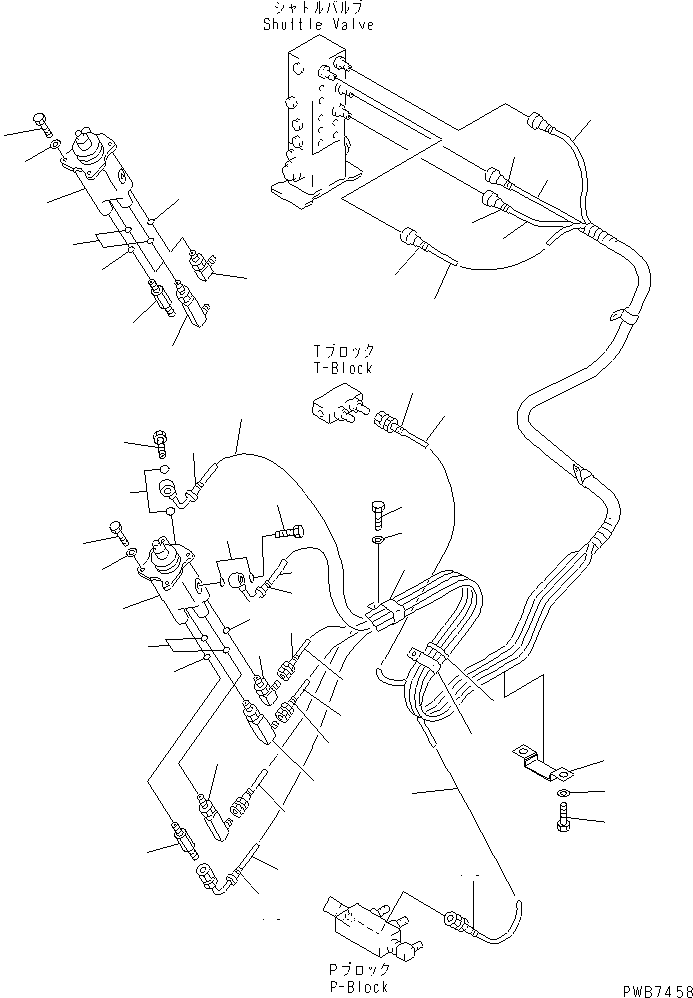 シャトルバルブ
Shuttle Valve

Tブロック
T-Block

Pブロック
P-Block

PWB7458