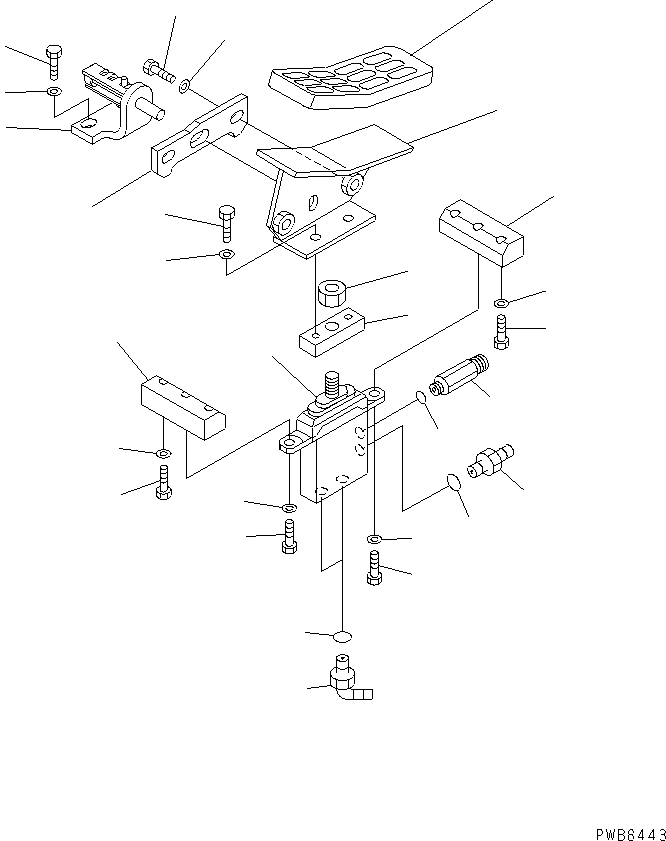 PWB6443