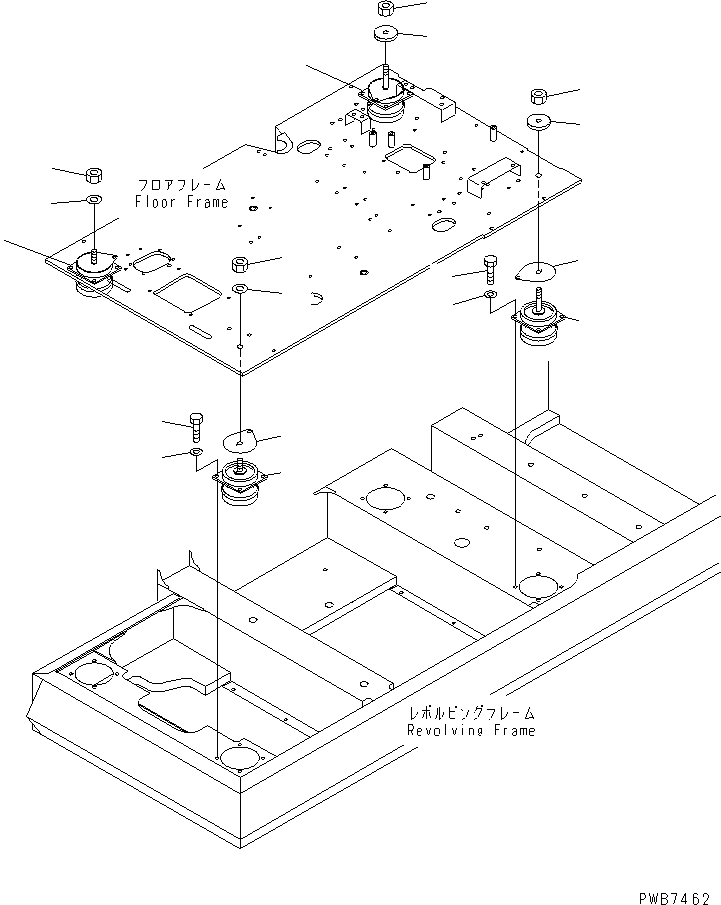 フロアフレーム
Floor Frame

レボルビングフレーム
Revolving Frame

PWB7462