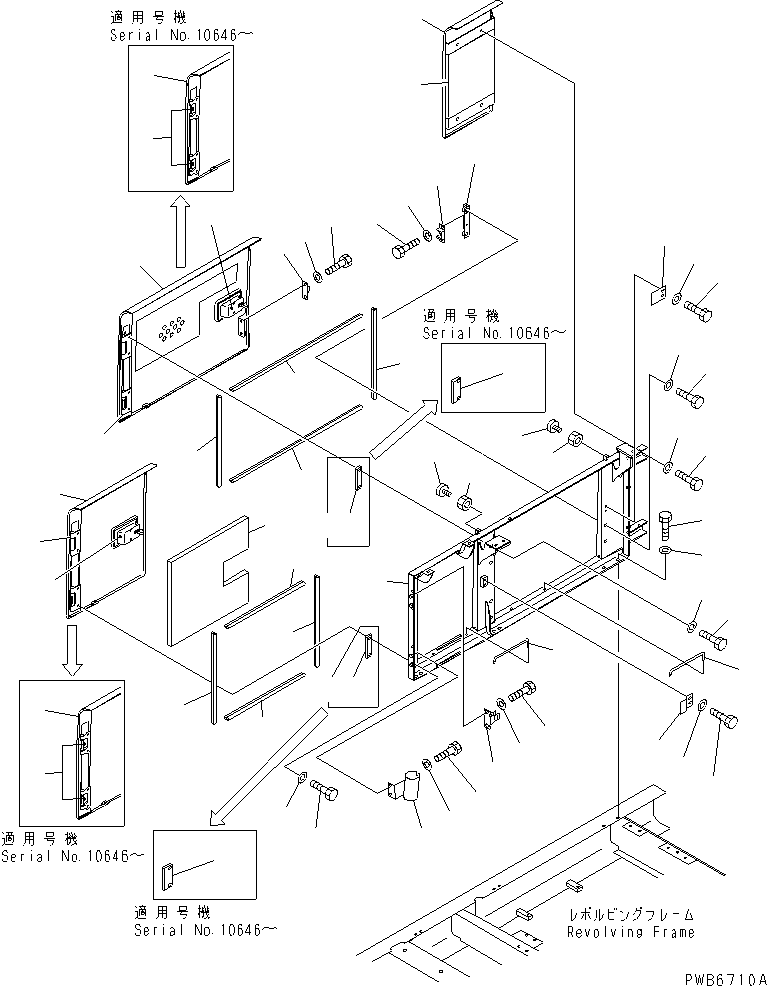 適用号機
Serial No.10646～

適用号機
Serial No.10646～

適用号機
Serial No.10646～

適用号機
Serial No.10646～

レボルビングフレーム
Revolving Frame

PWB6710A