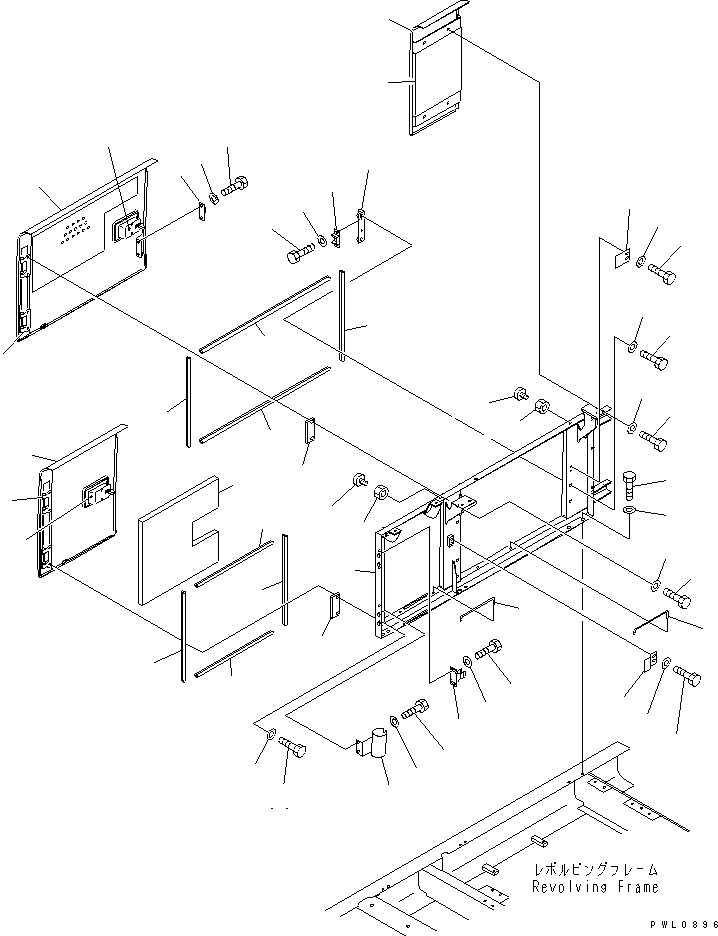 レボルビングフレーム
Revolving Frame

PWL0896