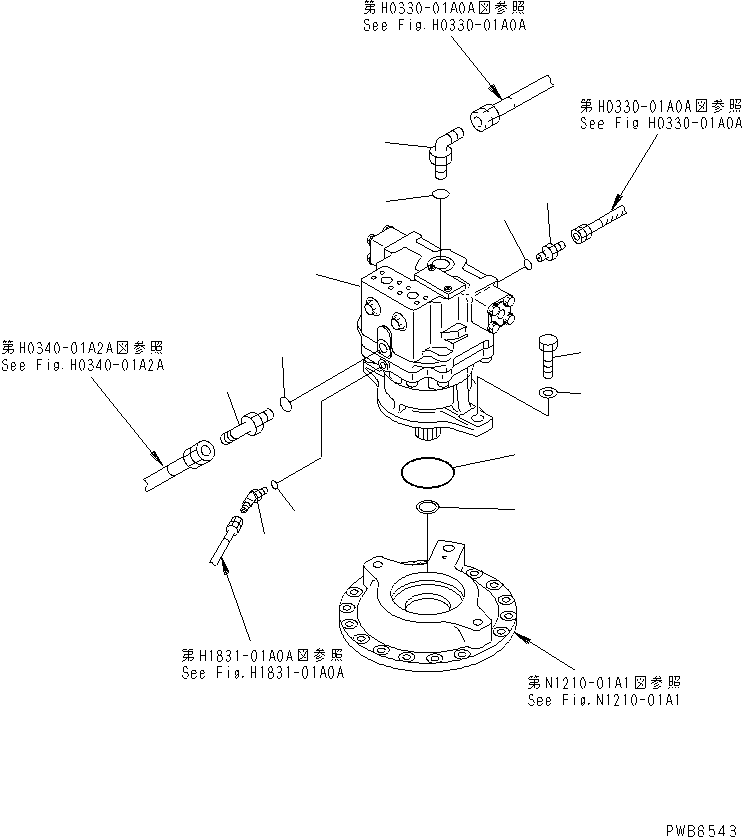 第H0330-01A0A図参照
See Fig.H0330-01A0A

第H0330-01A0A図参照
See Fig H0330-01A0A

第H0340-01A2A図参照
See Fig.H0340-01A2A

第H1831-01A0A図参照
See Fig.H1831-01A0A

第N1210-01A1図参照
See Fig.N1210-01A1

PWB6543