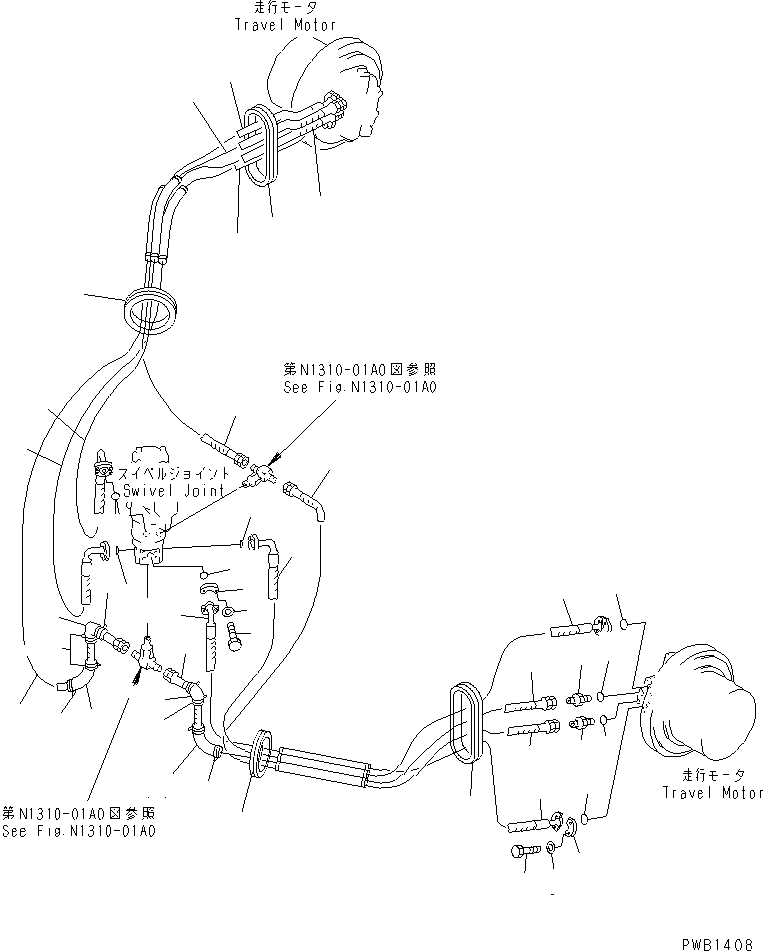 走行モータ
Travel Motor

第N1310-01A0図参照
See Fig.N1310-01A0

スイベルジョイント
Swivel Joint

第N1310-01A0図参照
See Fig.N1310-01A0

走行モータ
Travel Motor

PWB1408