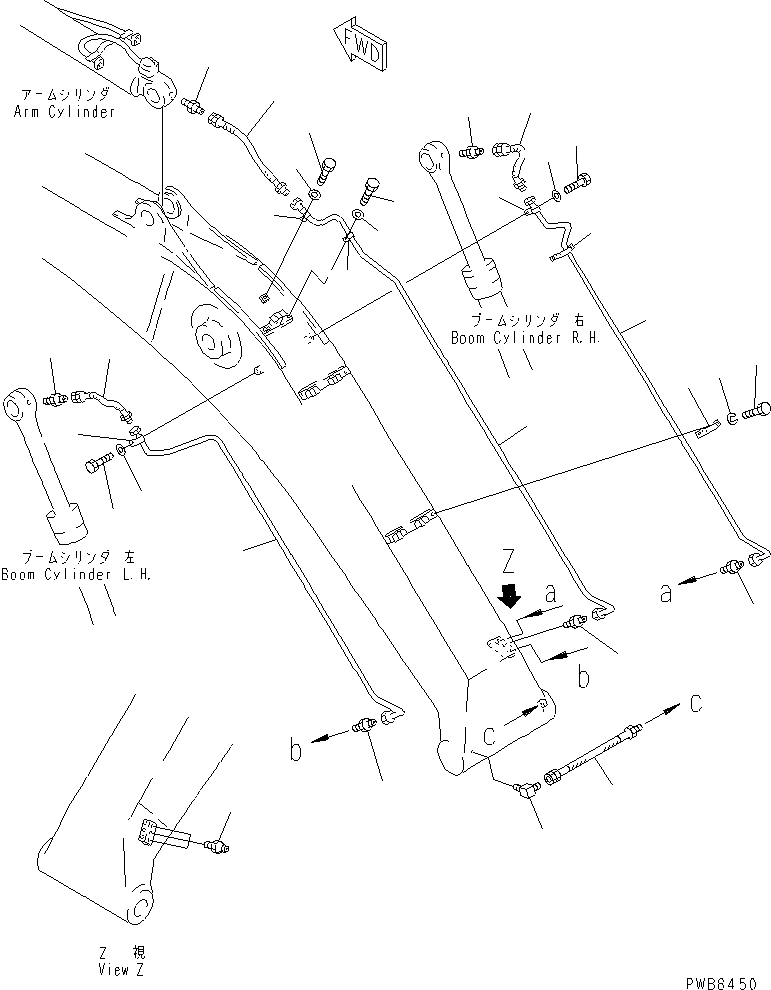 FWD

アームシリンダ
Arm Cylinder

ブームシリンダ 右
Boom Cylinder R.H.

ブームシリンダ 左
Boom Cylinder L.H.

Z

a

a

b

b

c

c

Z 視
View Z

PWB6450