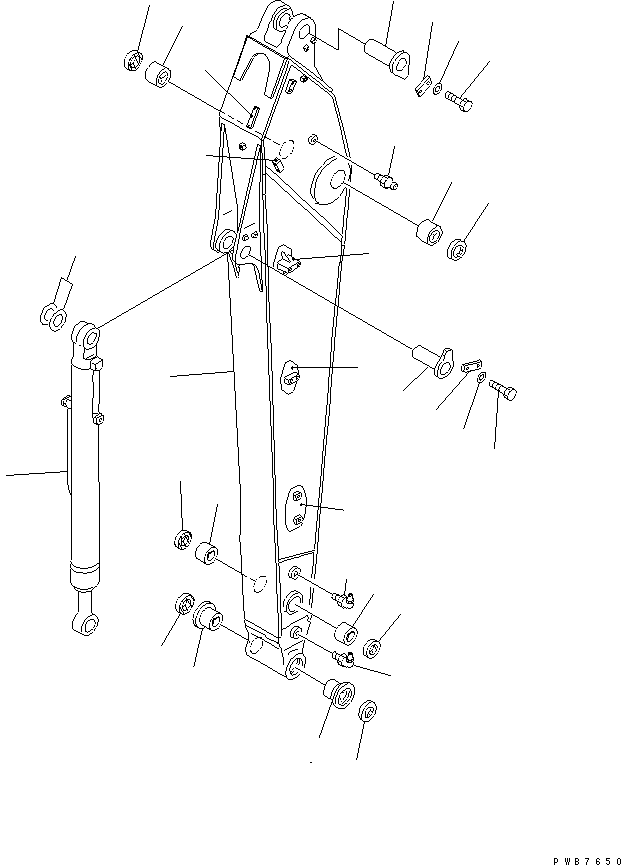 PWB7650