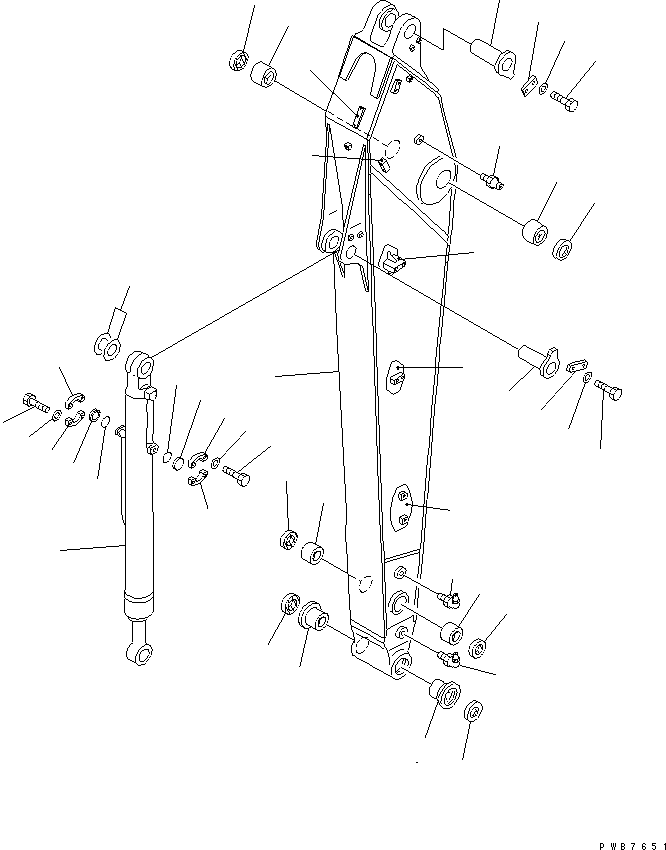 PWB7651