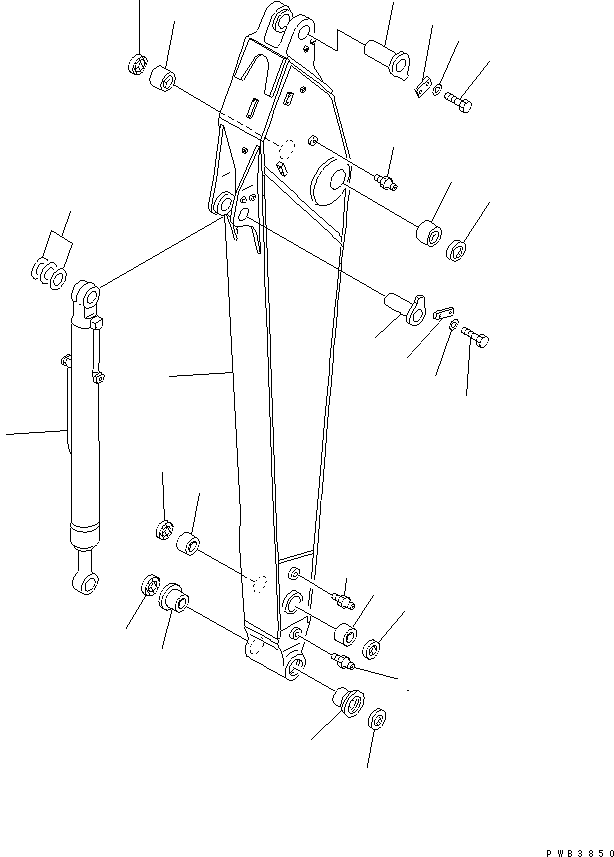 PWB3850