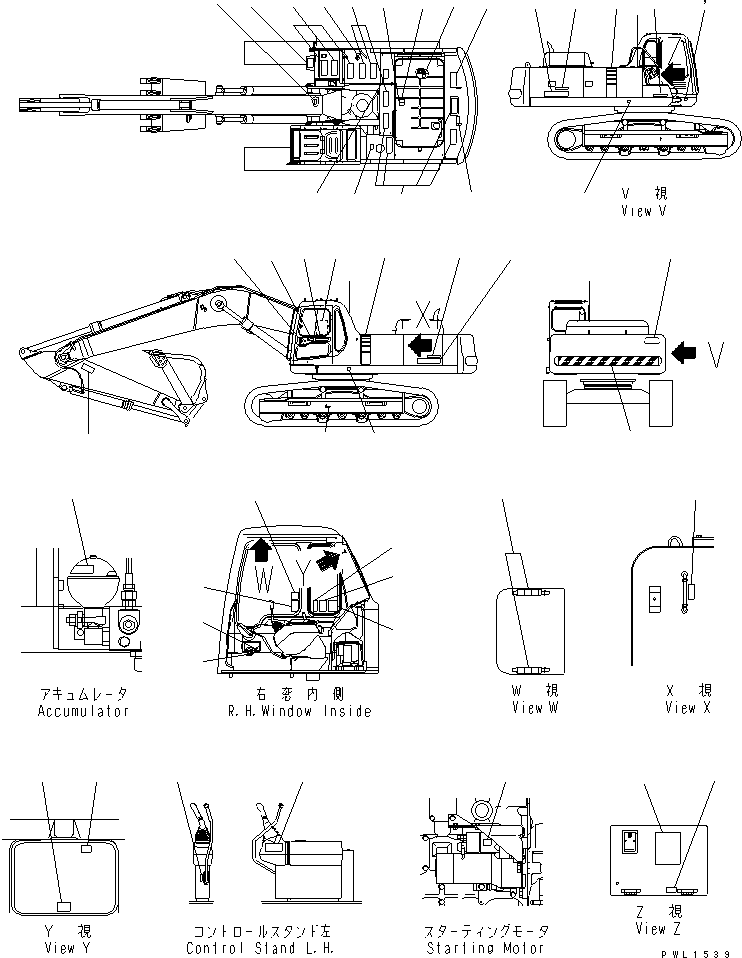 V 視
View V

X

V

W Y

アキュムレータ
Accumulator

右 窓 内 側
R.H.Window Inside

W 視
View W

X 視
View X

Y 視
View Y

コントロールスタンド左
Control Stand L.H.

スターティングモータ
Starting Motor

Z 視
View Z

PWL1539