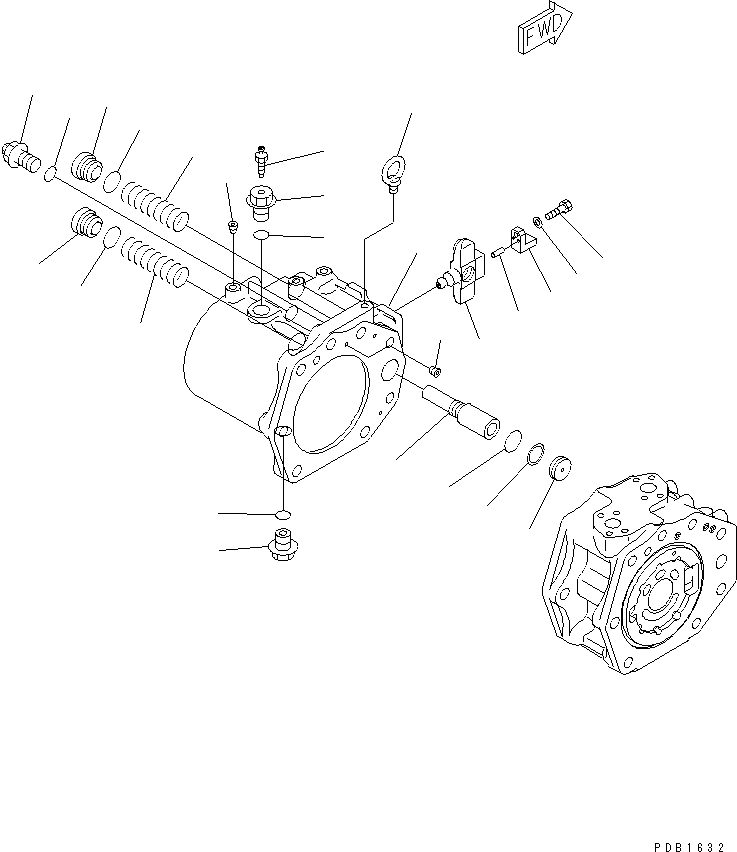 FWD

PDB1632