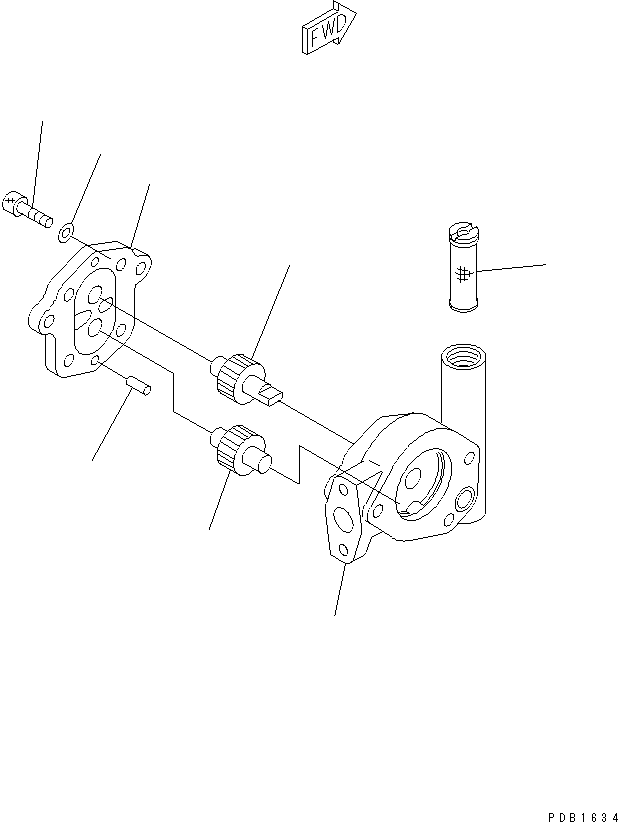 FWD

PDB1634