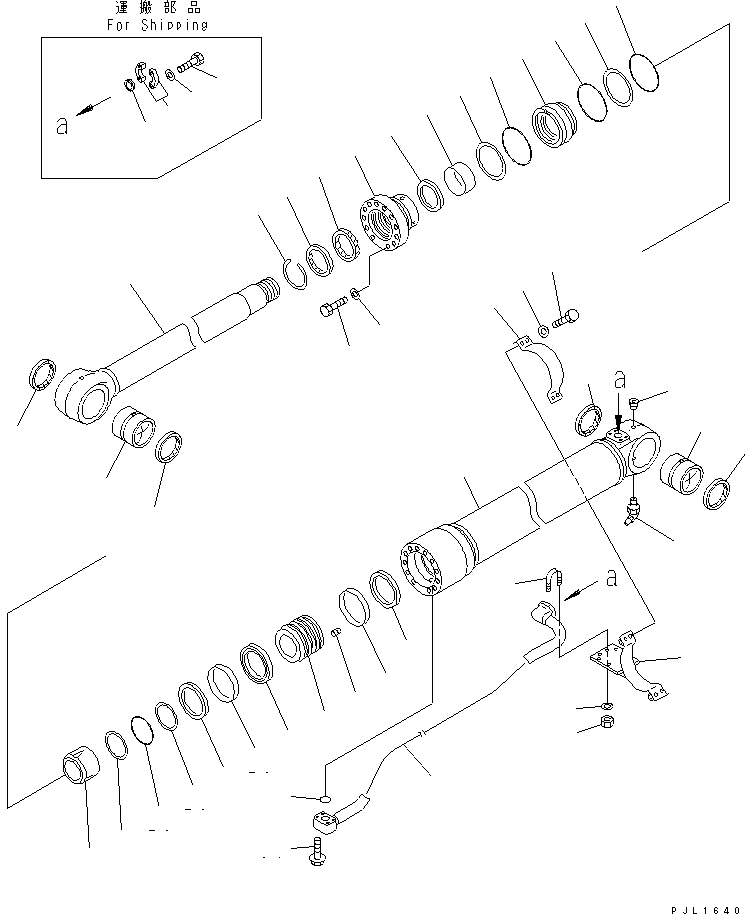 運搬部品
For Shipping

a

a

a

PJL1640