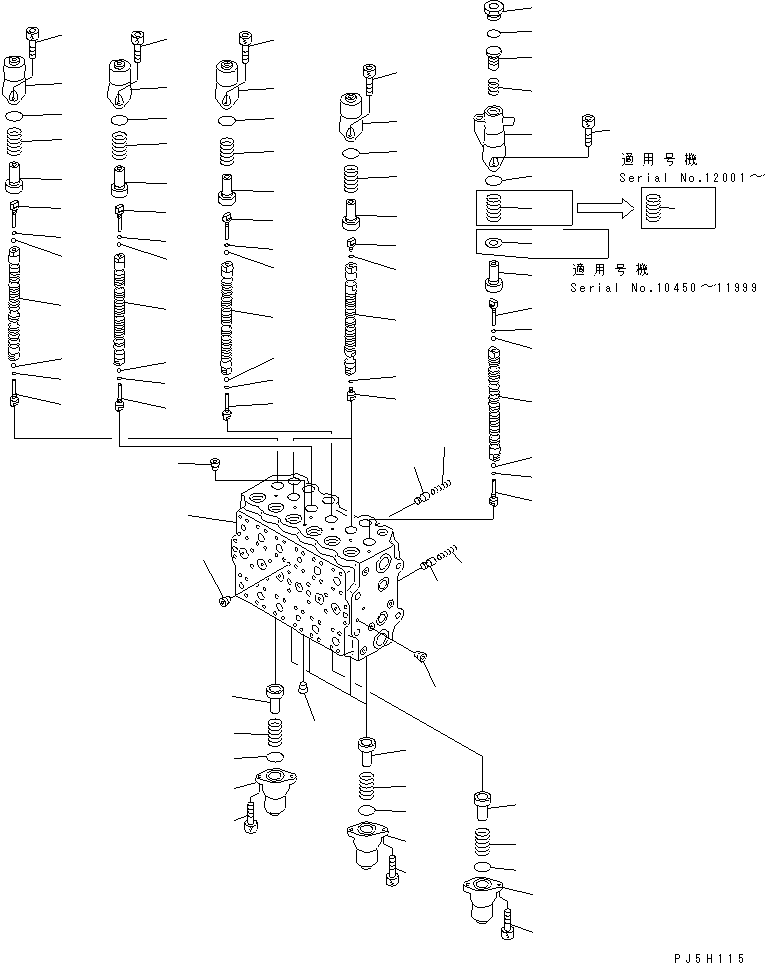 適用号機
Serial No.12001～

適用号機
Serial No.10450～11999

PJ5H115