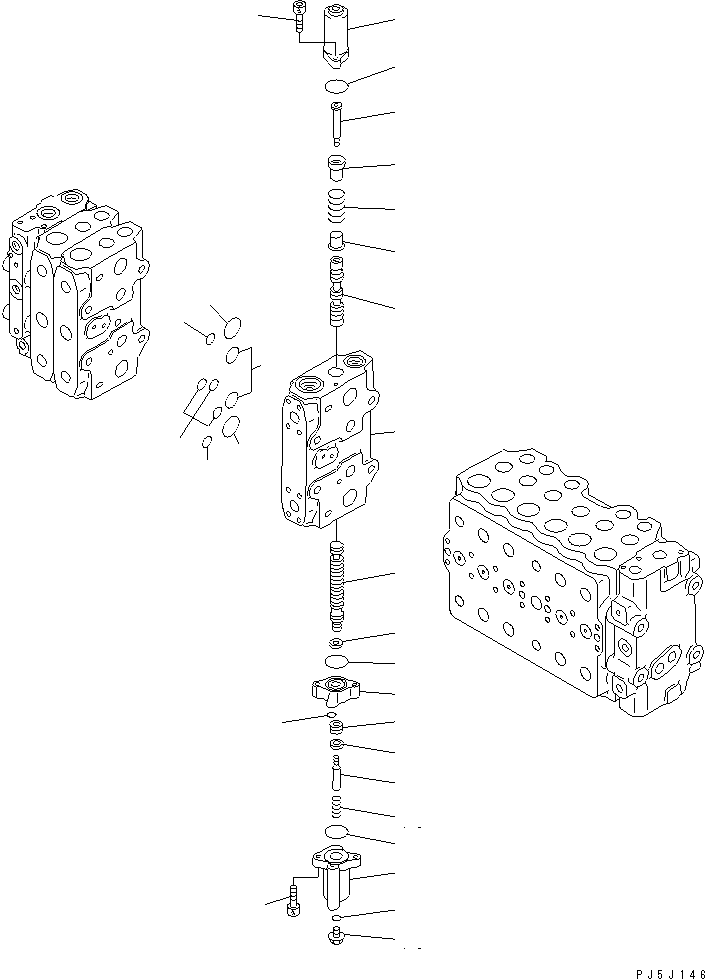 PJ5J146