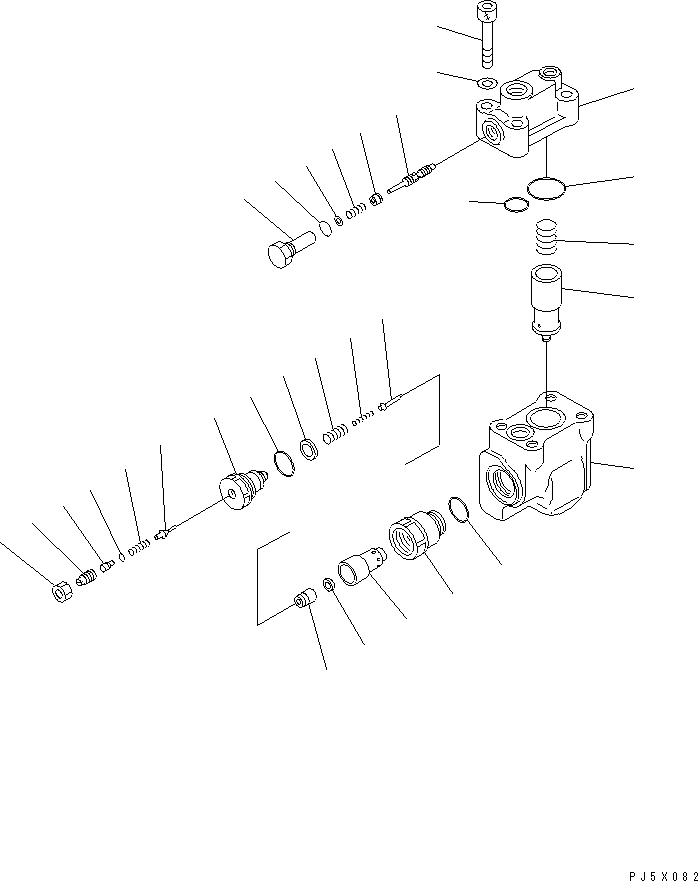 PJ5X082