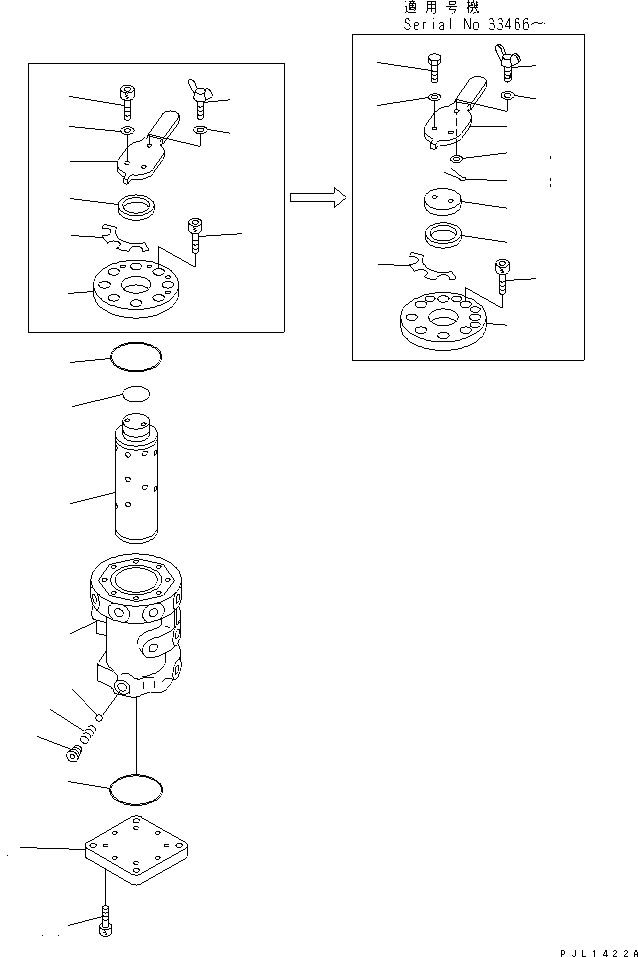 適用号機
Serial No 33466~

PJL1422A