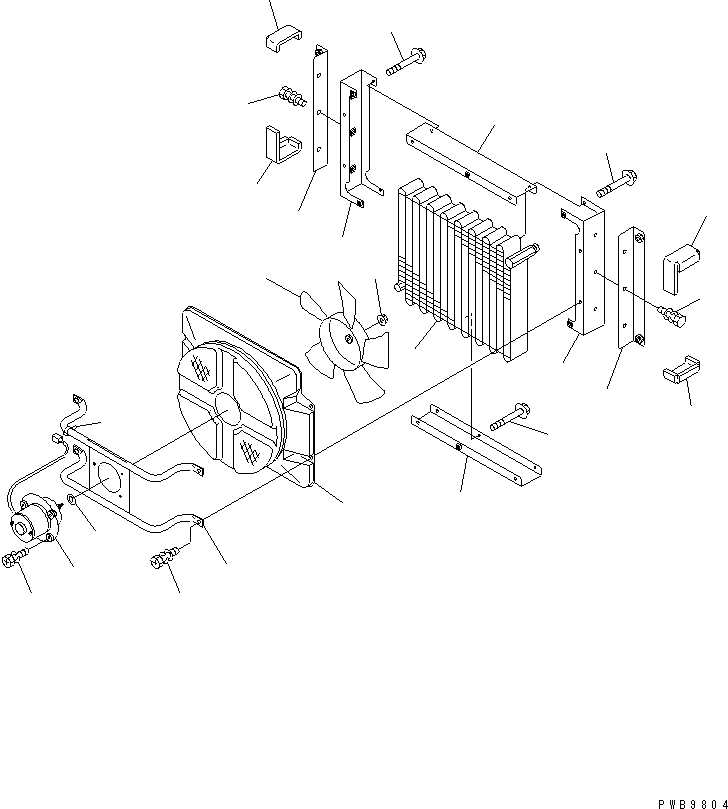 PWB9804