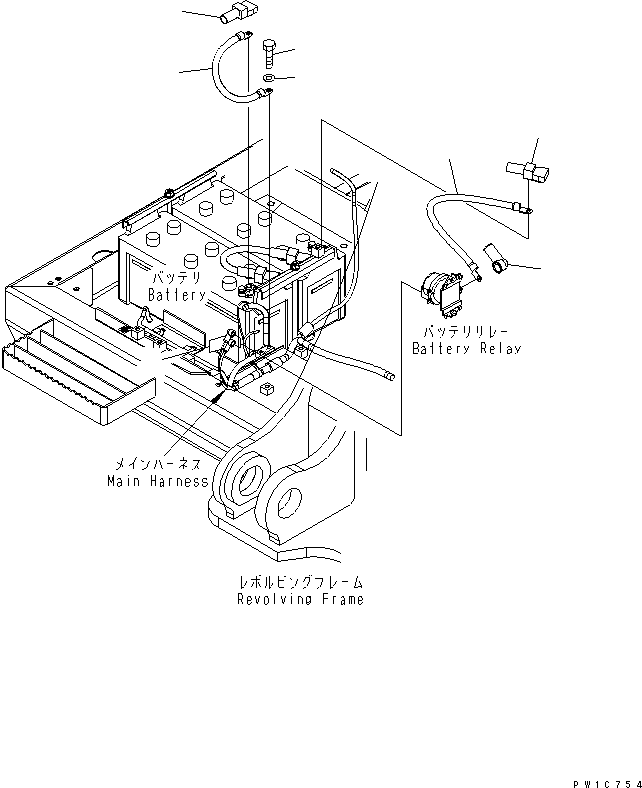 バッテリ
Battery

バッテリリレー
Battery Relay

メインハーネス
Main Harness

レボルビングフレーム
Revolving Frame

PW1C754