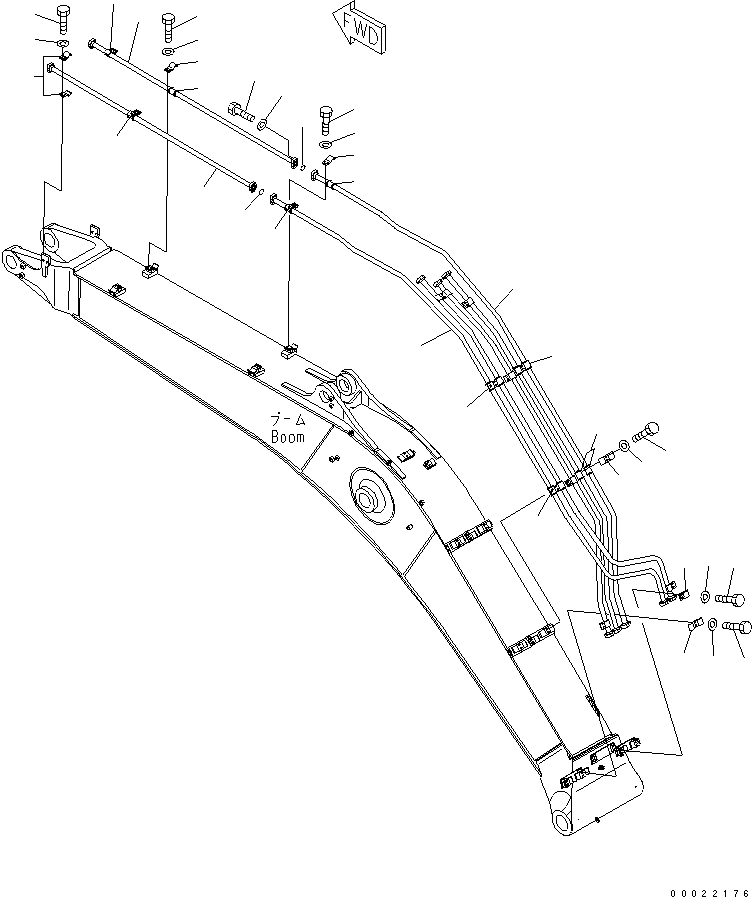 FWD

ブーム
Boom

00022176