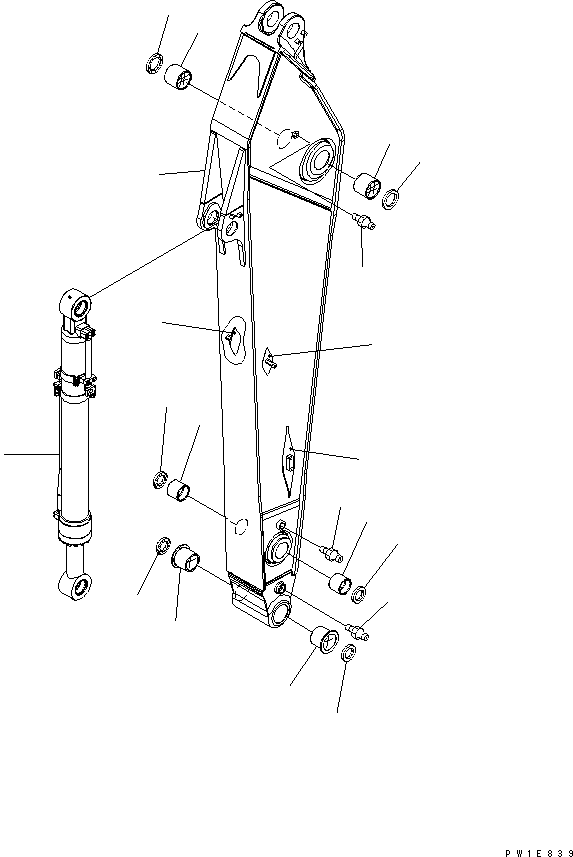 PW1E839