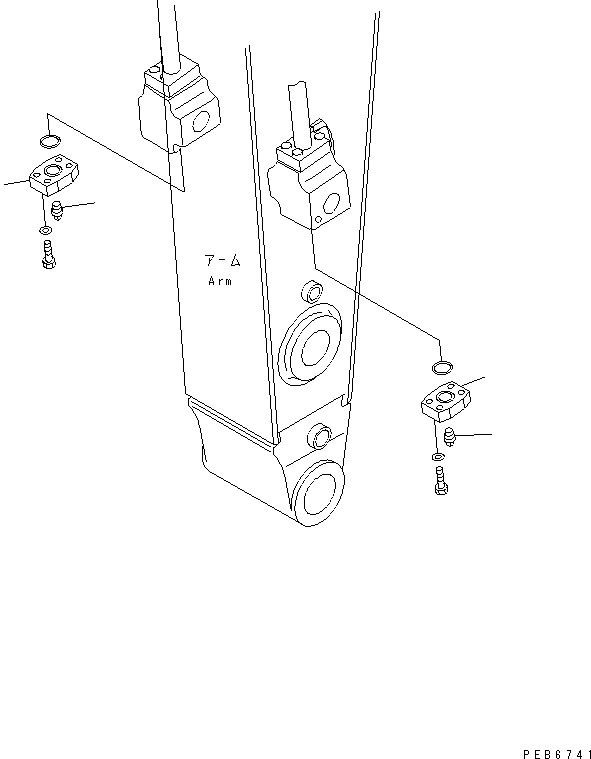 アーム
Arm

PEB6741