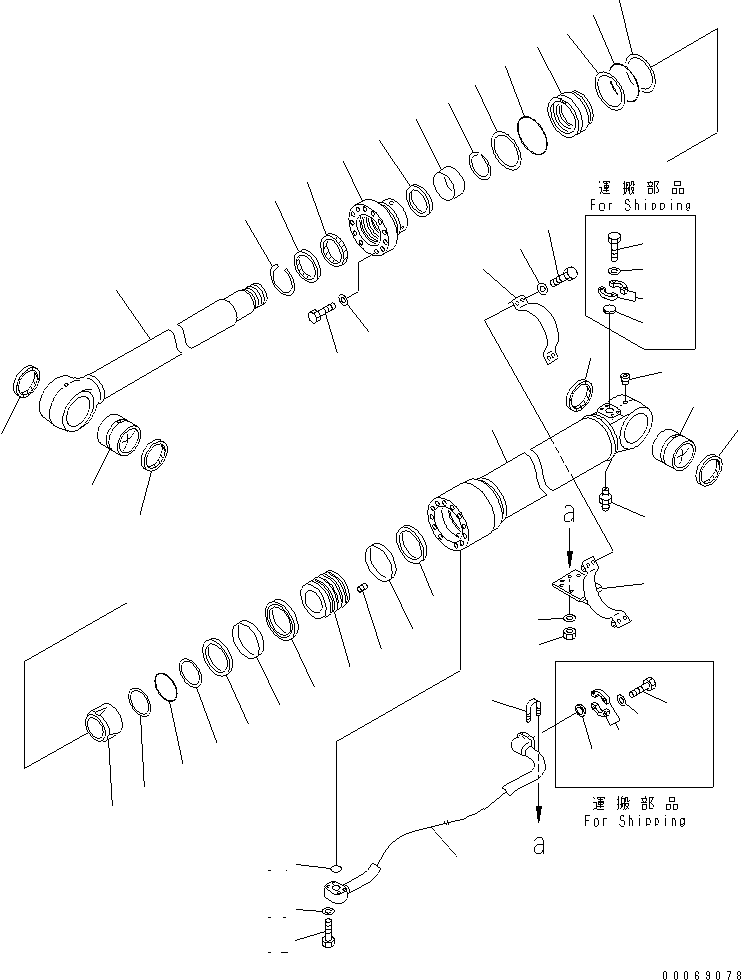 運搬部品
For Shipping

a

a

運搬部品
For Shipping

00069078