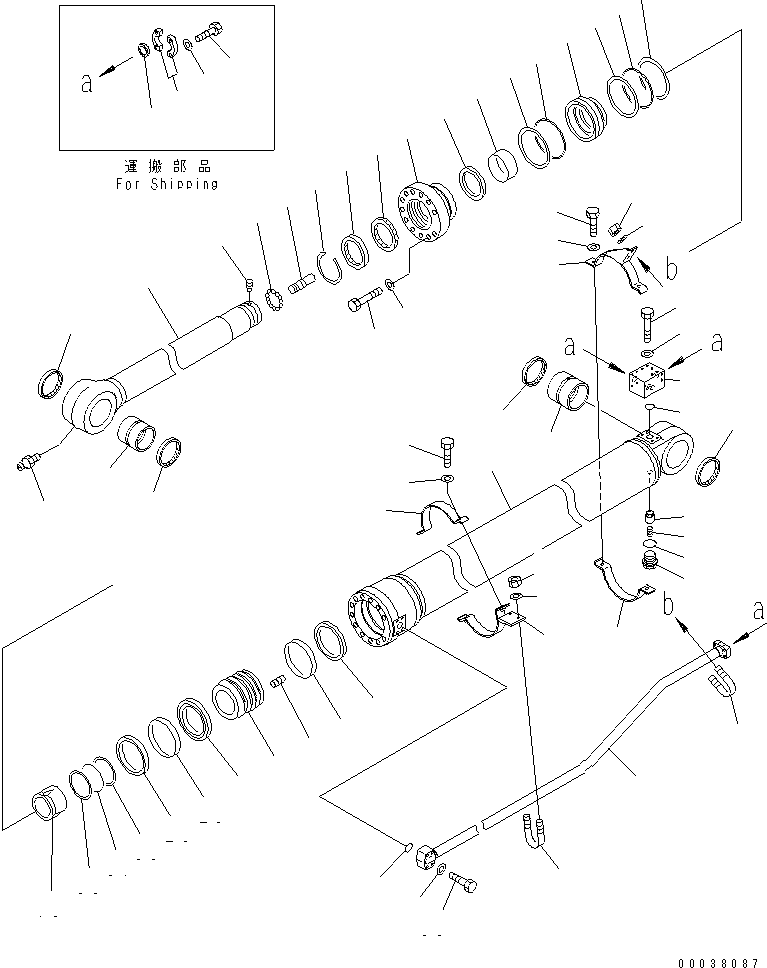 a

運搬部品
For Shipping

b

a

a

b

a

00038087