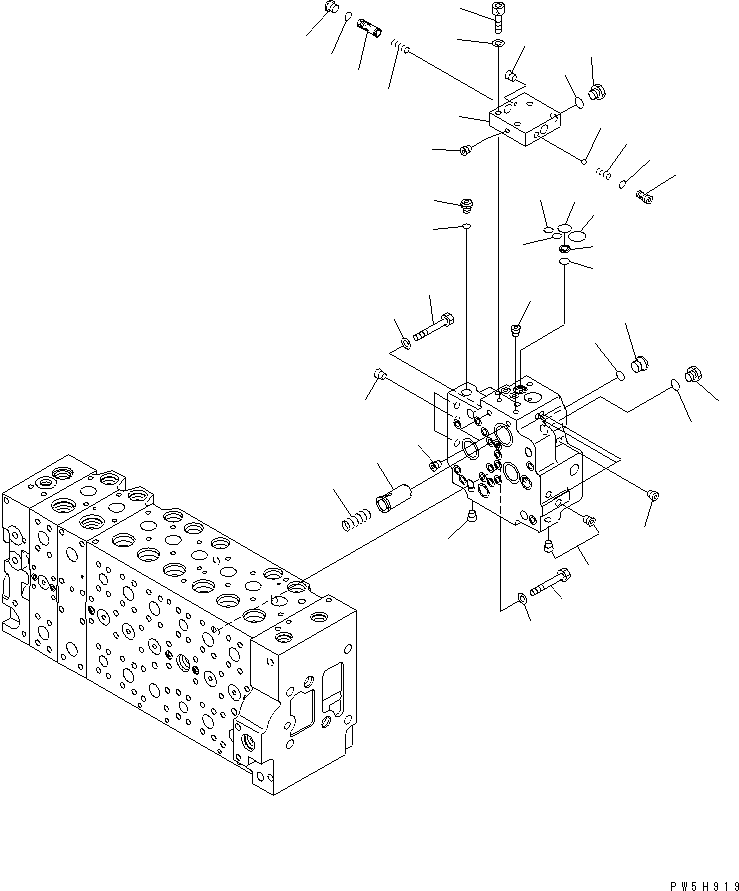 PW5H919