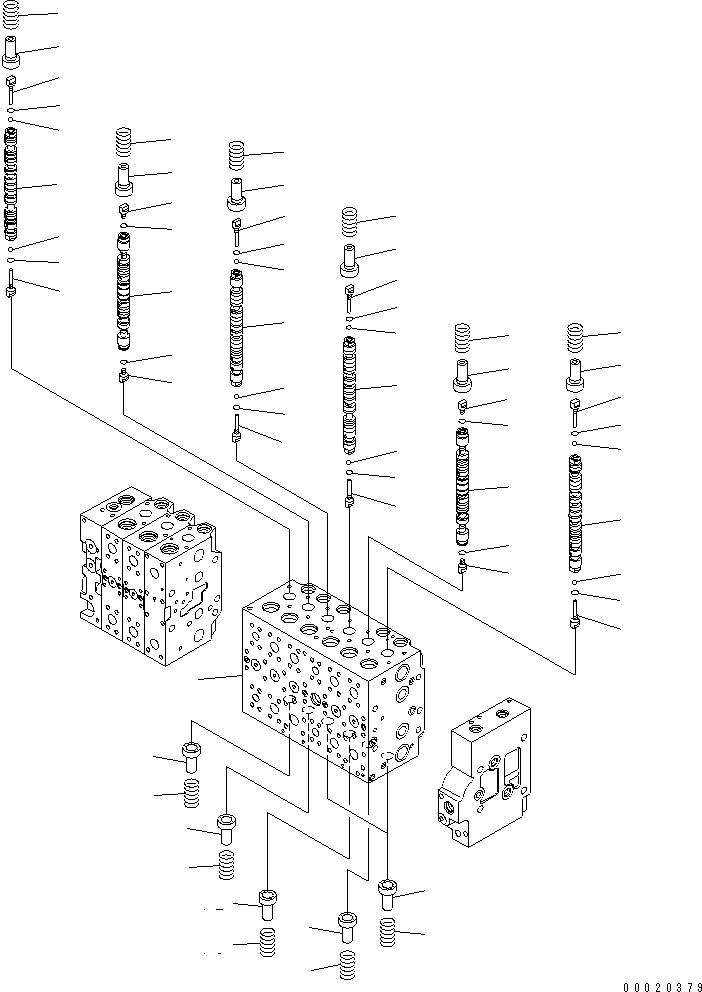 00020379