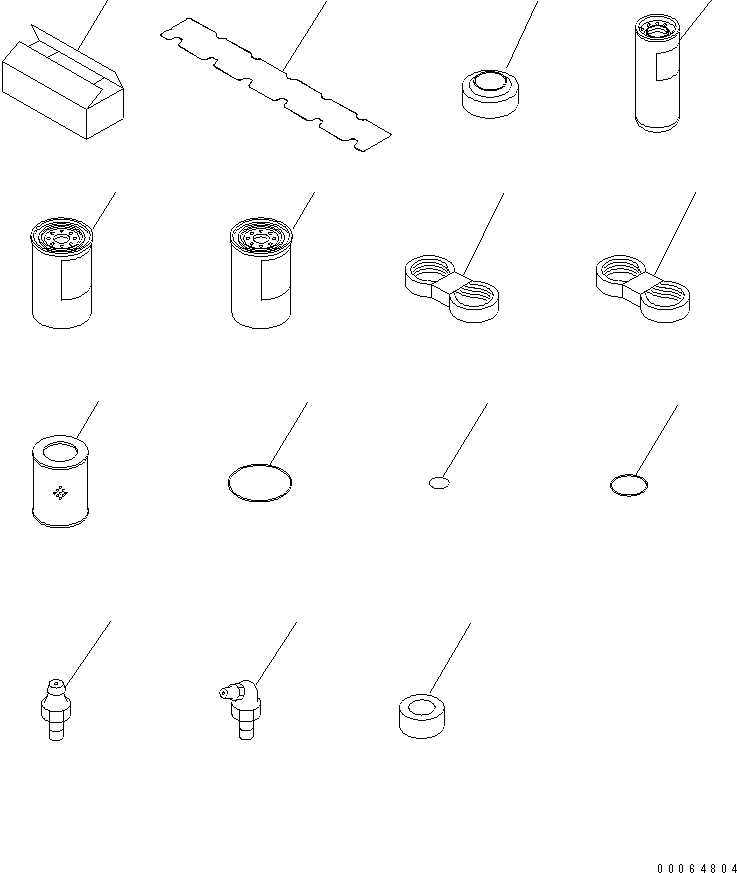 00064804