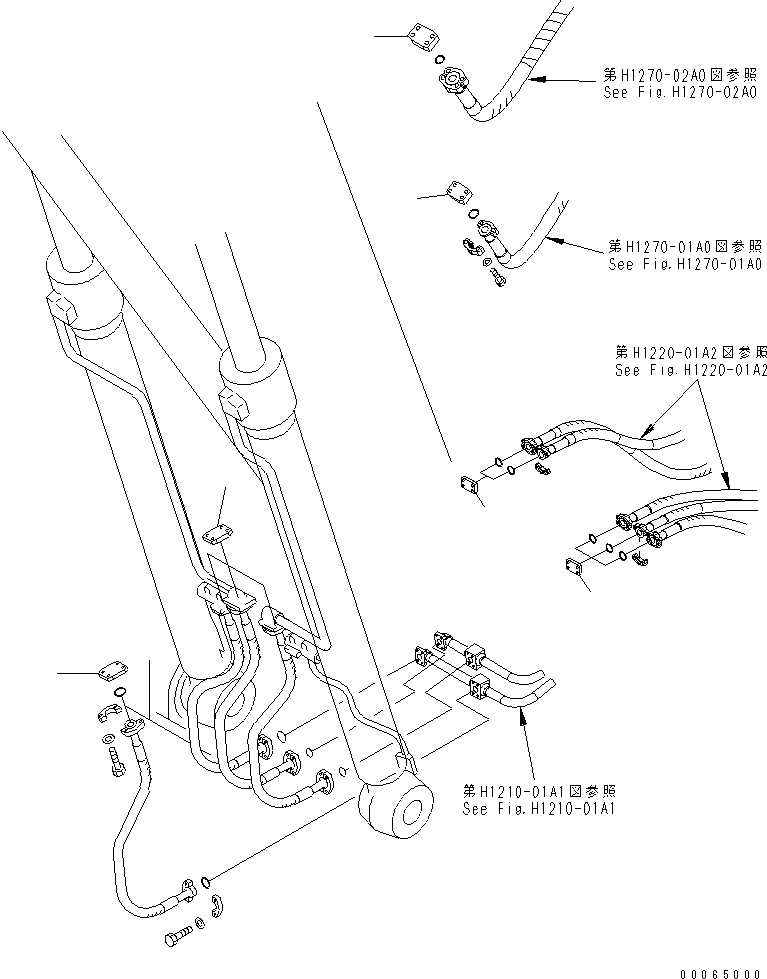 第H1270-02A0図参照
See Fig.H1270-02A0

第H1270-01A0図参照
See Fig.H1270-01A0

第H1220-01A2図参照
See Fig.H1220-01A2

第H1210-01A1図参照
See Fig.H1210-01A1

00065000