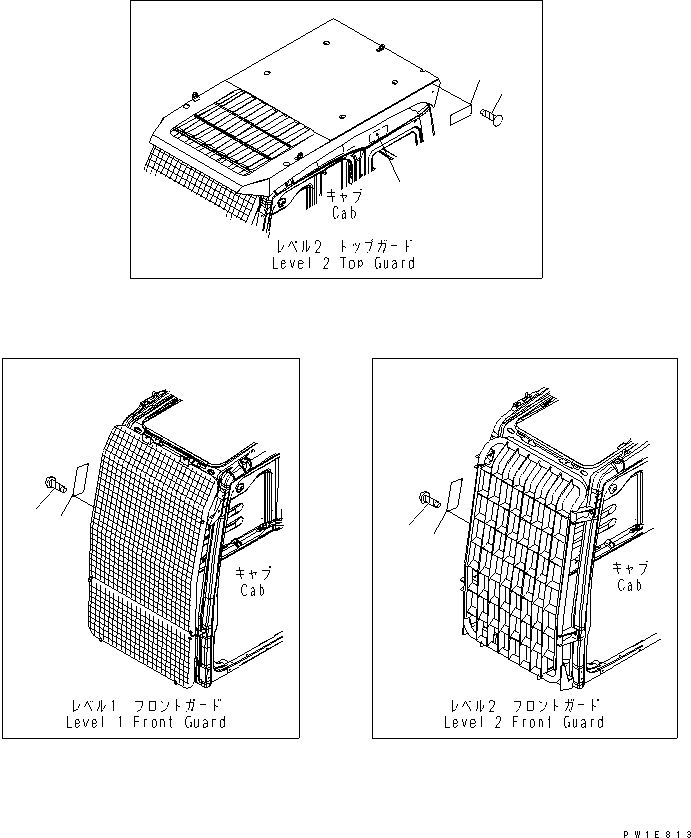 キャブ
Cab

レベル2 トップガード
Level 2 Top Guard

キャブ
Cab

レベル1 フロントガード
Level 1 Front Guard

キャブ
Cab

レベル2 フロントガード
Level 2 Front Guard

PW1E813