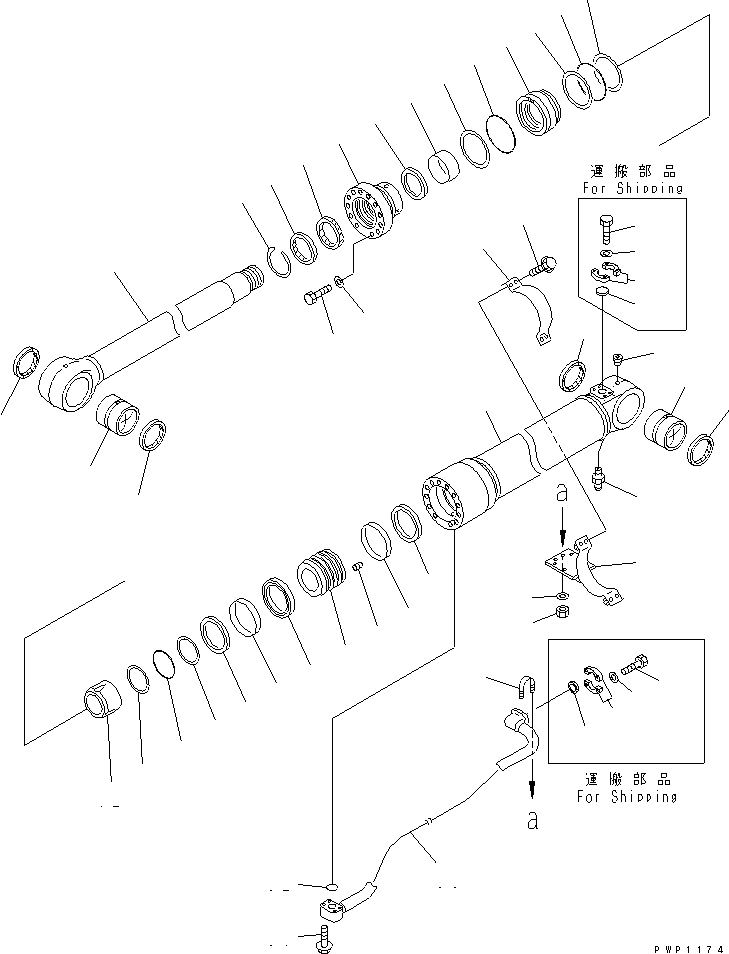 運搬部品
For Shipping

a

a

運搬部品
For Shipping

PWP1174