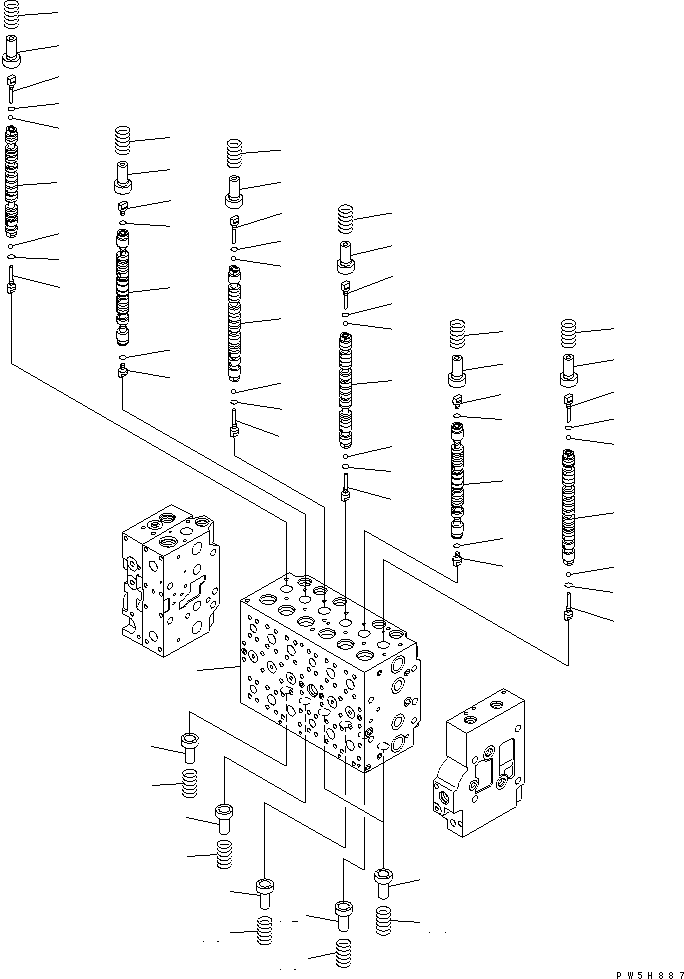 PW5H887