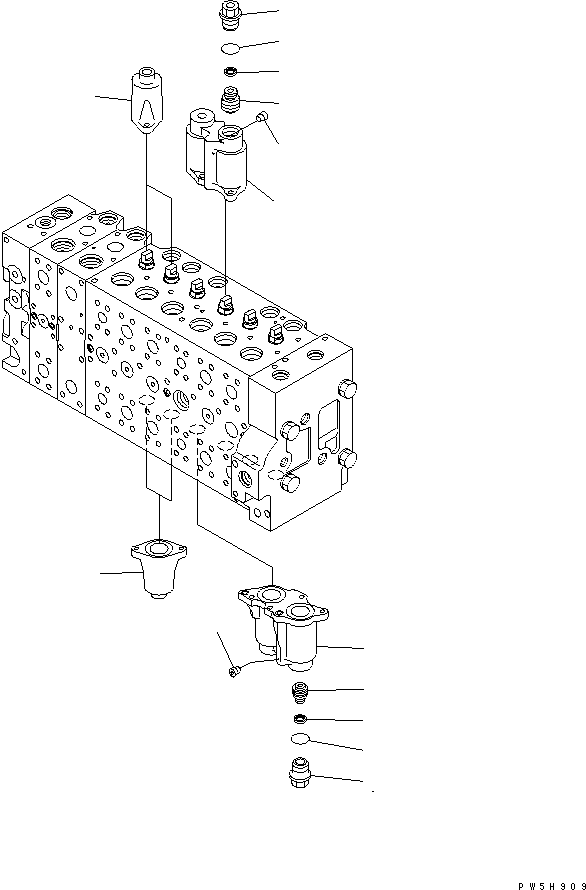 PW5H909