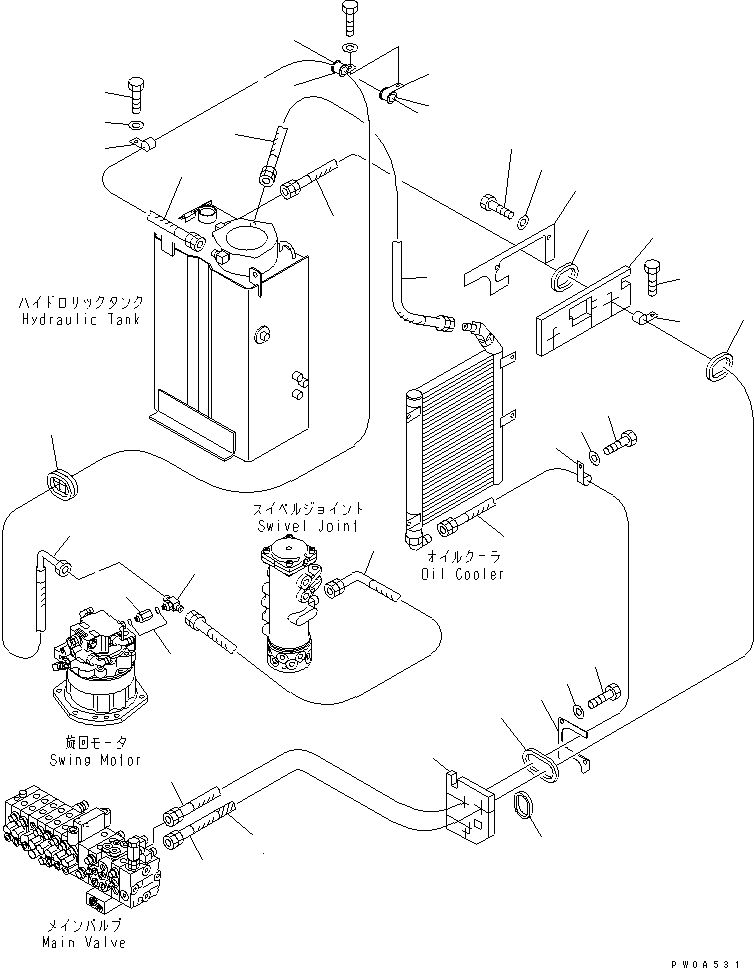 ハイドロリックタンク
Hydraulic Tank

スイベルジョイント
Swivel Joint

オイルクーラ
Oil Cooler

旋回モータ
Swing Motor

メインバルブ
Main Valve

PW0A531