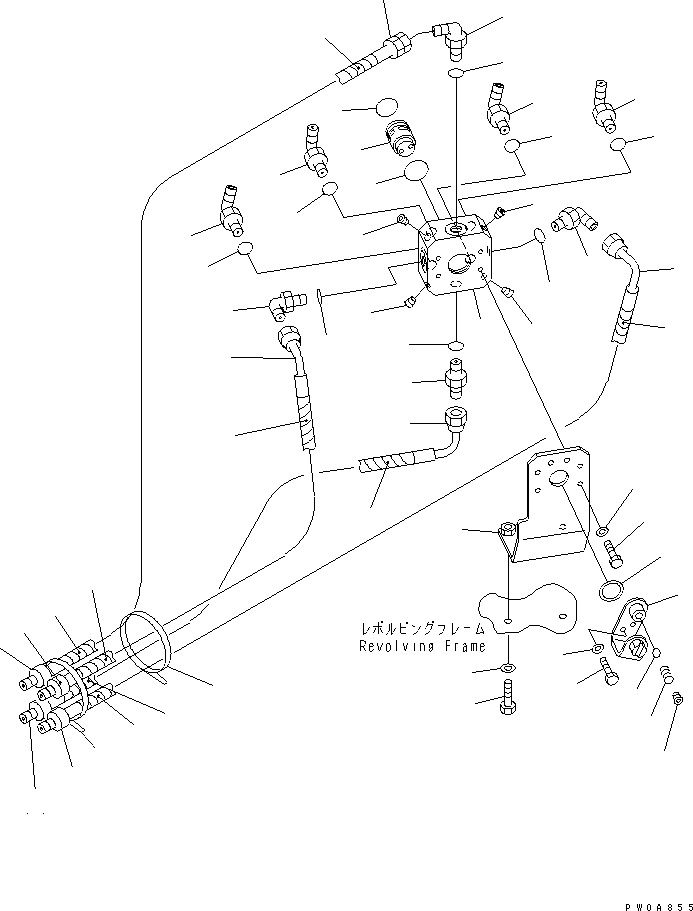 レボルビングフレーム
Revolving Frame

PW0A855