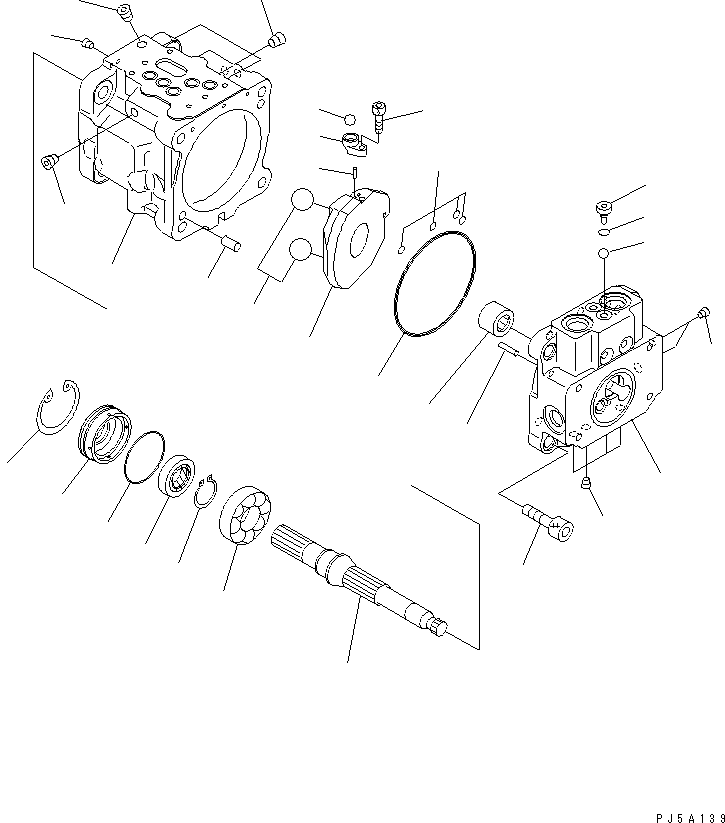 PJ5A139