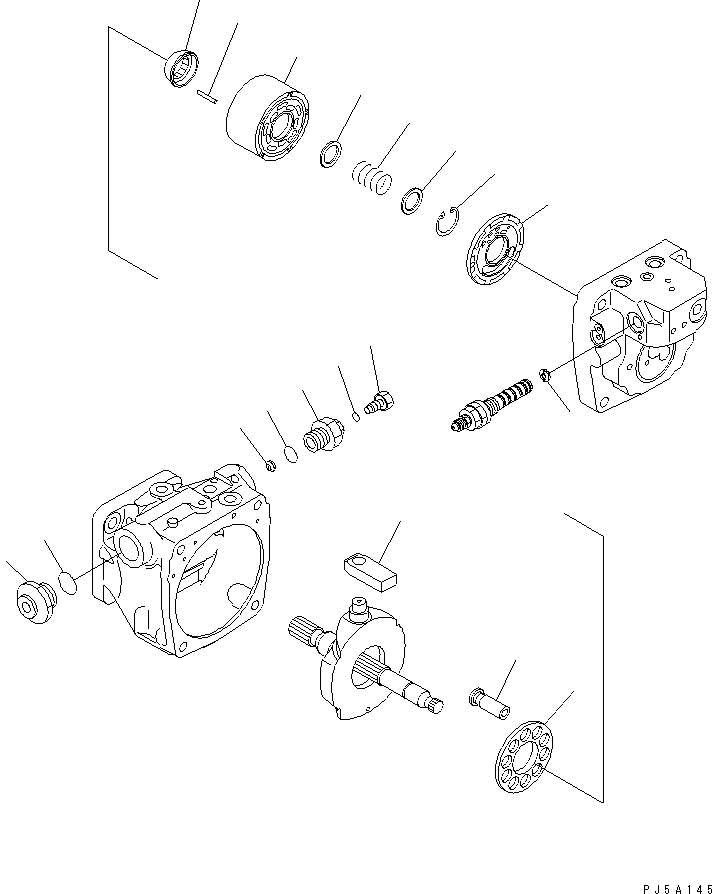 PJ5A145