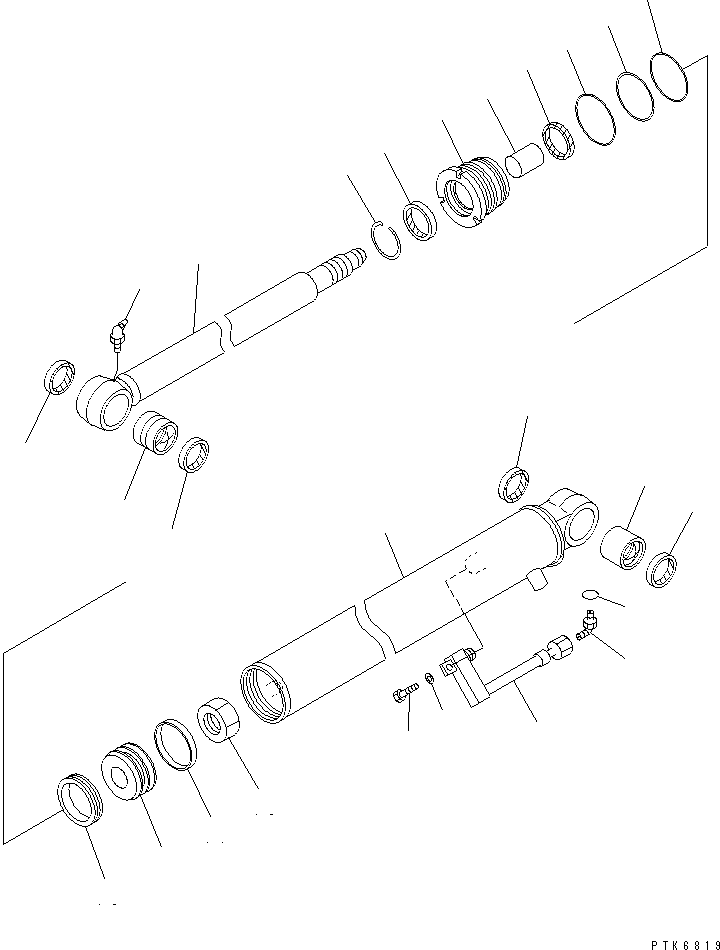 PTK6819