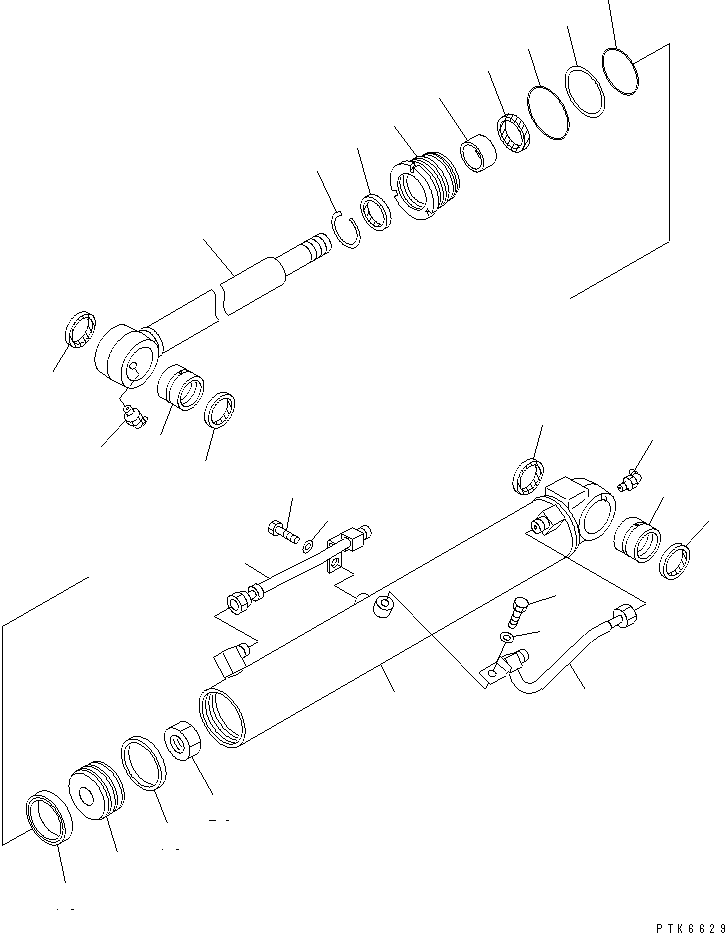 PTK6629