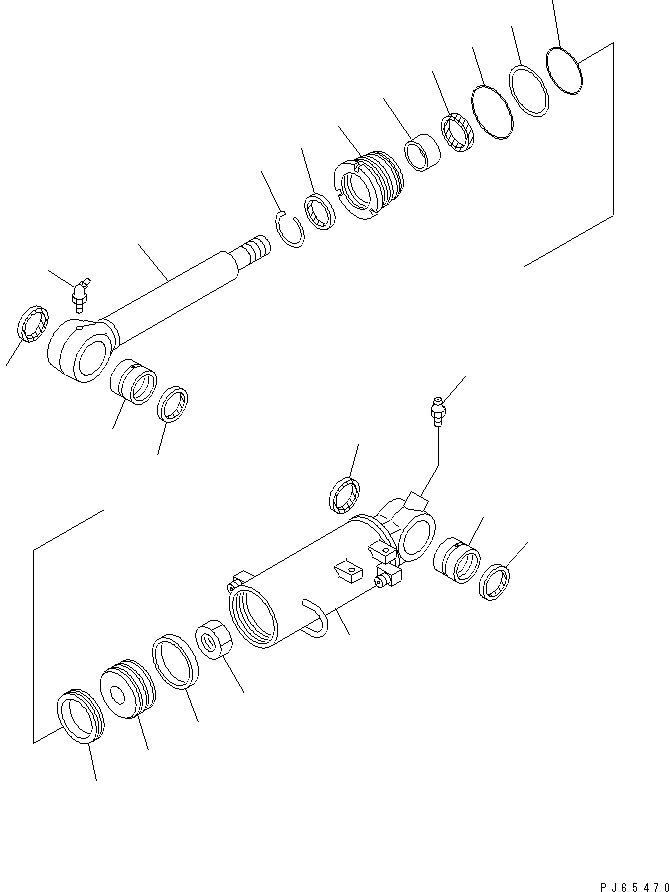 PJ65470