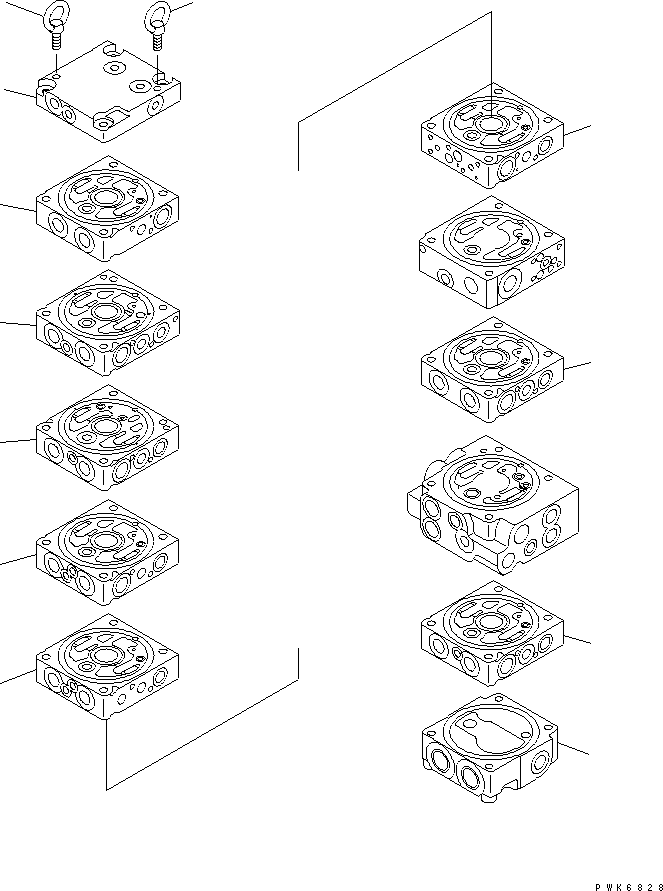 PWK6828