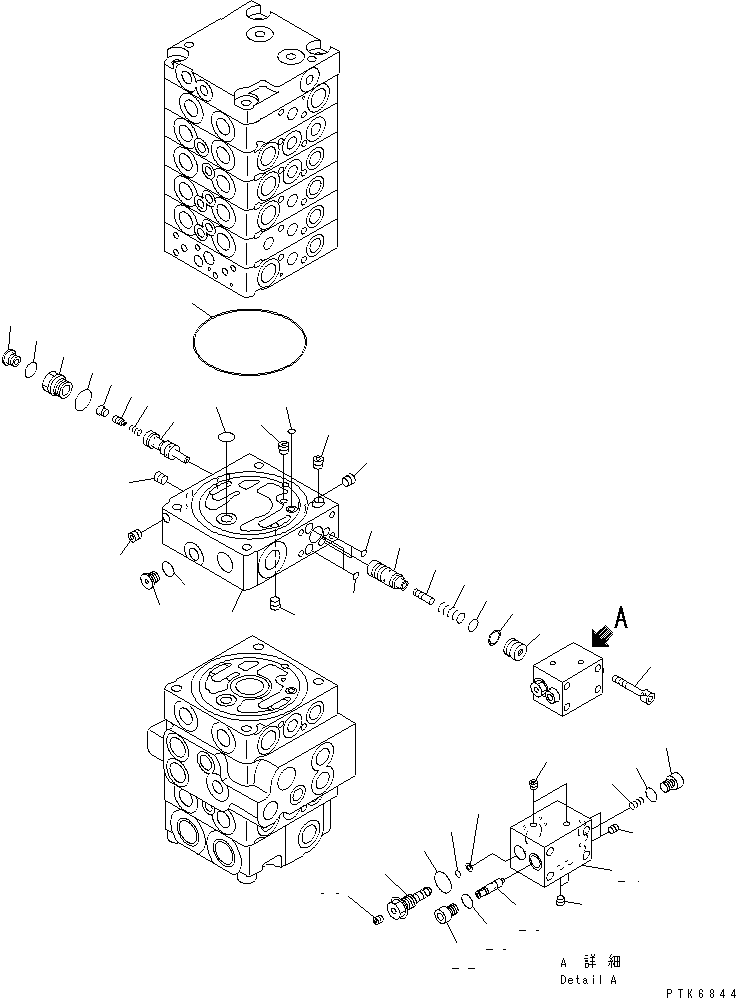 A

A 詳細
Detail A

PTK6844