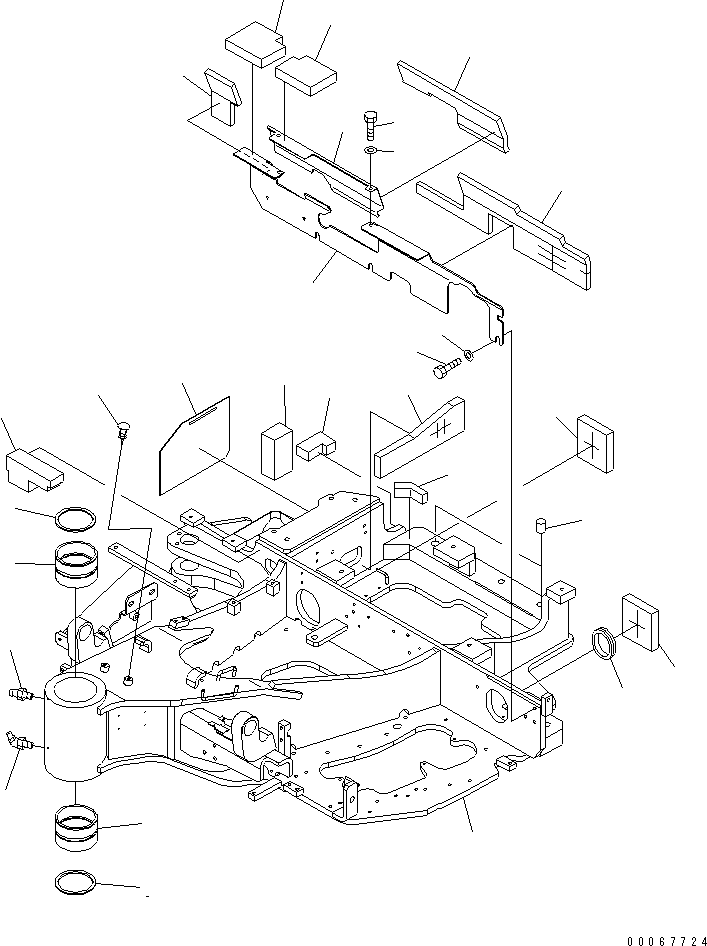 00067724