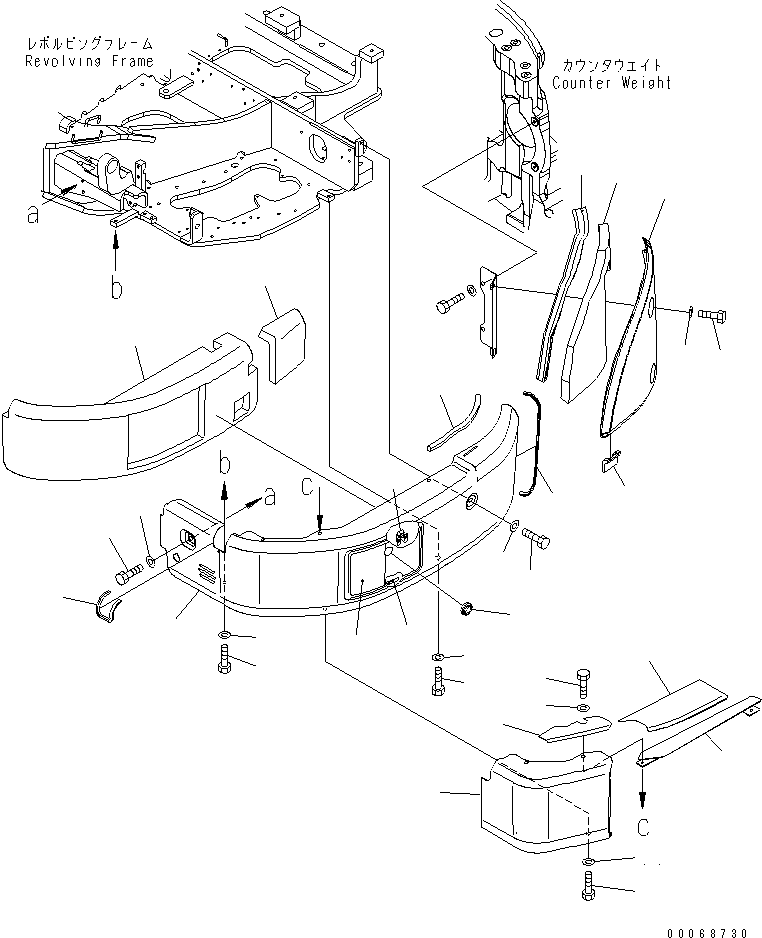 レボルビングフレーム
Revolving Frame

カウンタウエイト
Counter Weight

a
b
b
a
c
c

00068730