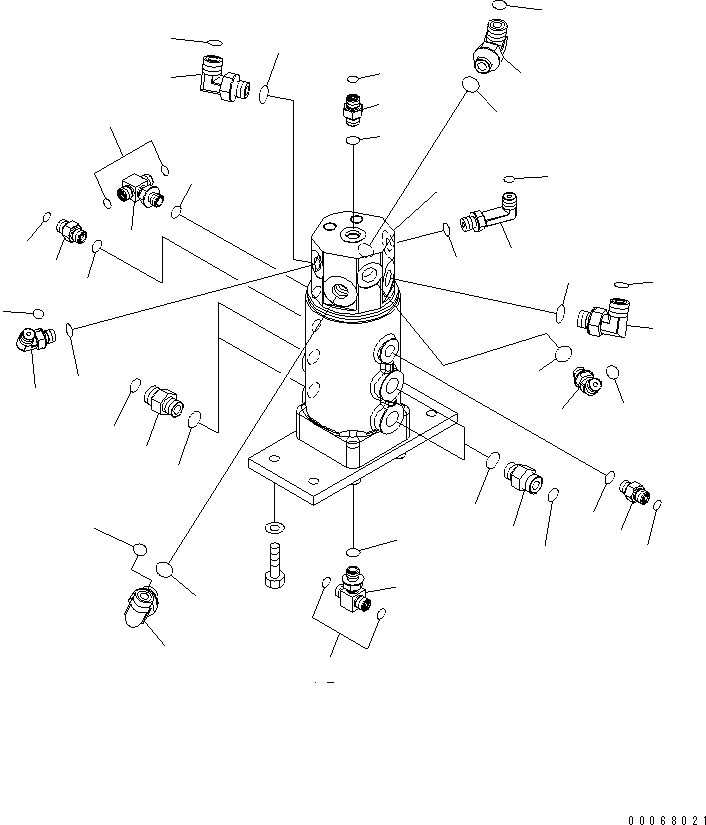 00068021