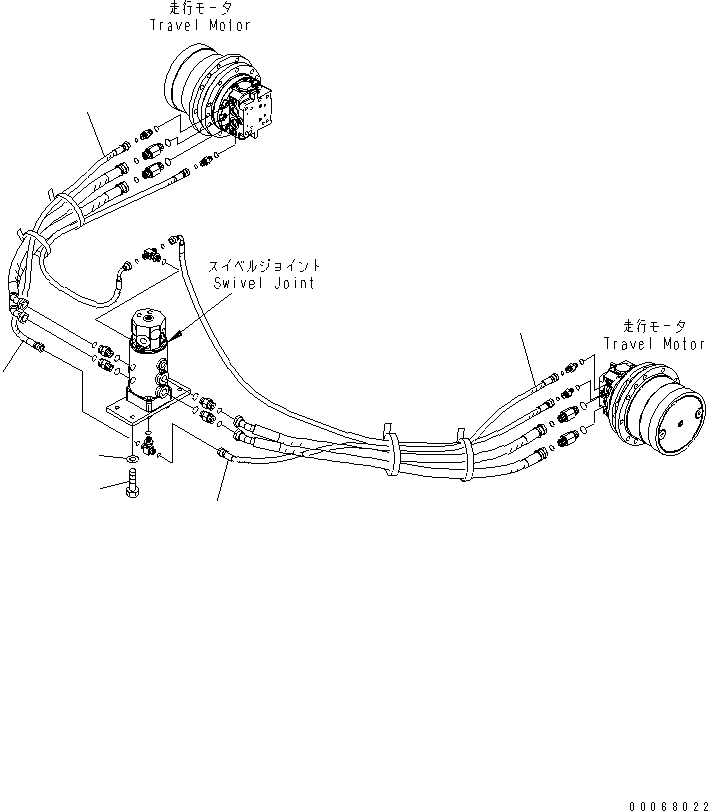 走行モータ
Travel Motor

スイベルジョイント
Swivel Joint

走行モータ
Travel Motor

00068022